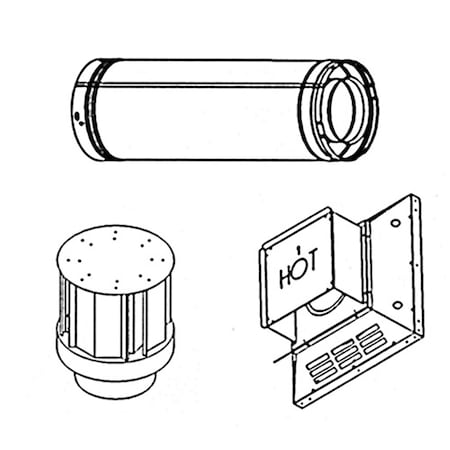 HOT